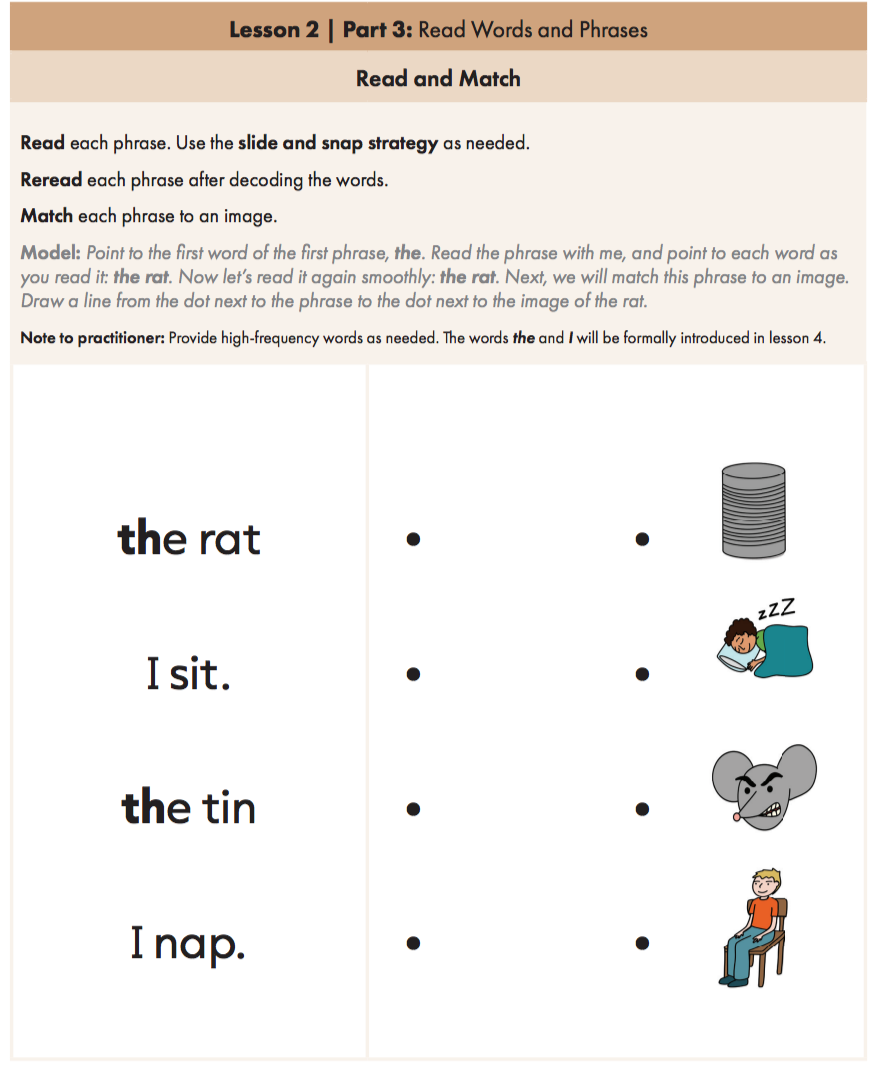 Lesson 2 | Part 3: Read Words and Phrases

Read and Match

Read each phrase. Use the slide and snap strategy as needed.

Reread each phrase after decoding the words.

Match each phrase to an image.

Model: Point to the first word of the first phrase, the. Read the phrase with me, and point to each word as you read it: the rat. Now let's read it again smoothly: the rat. Next, we will match this phrase to an image. Draw a line from the dot next to the phrase to the dot next to the image of the rat.

Note to practitioner: Provide high-frequency words as needed. The words the and I will be formally introduced in lesson 4.

the rat

I sit.

the tin

I nap.

zZZ